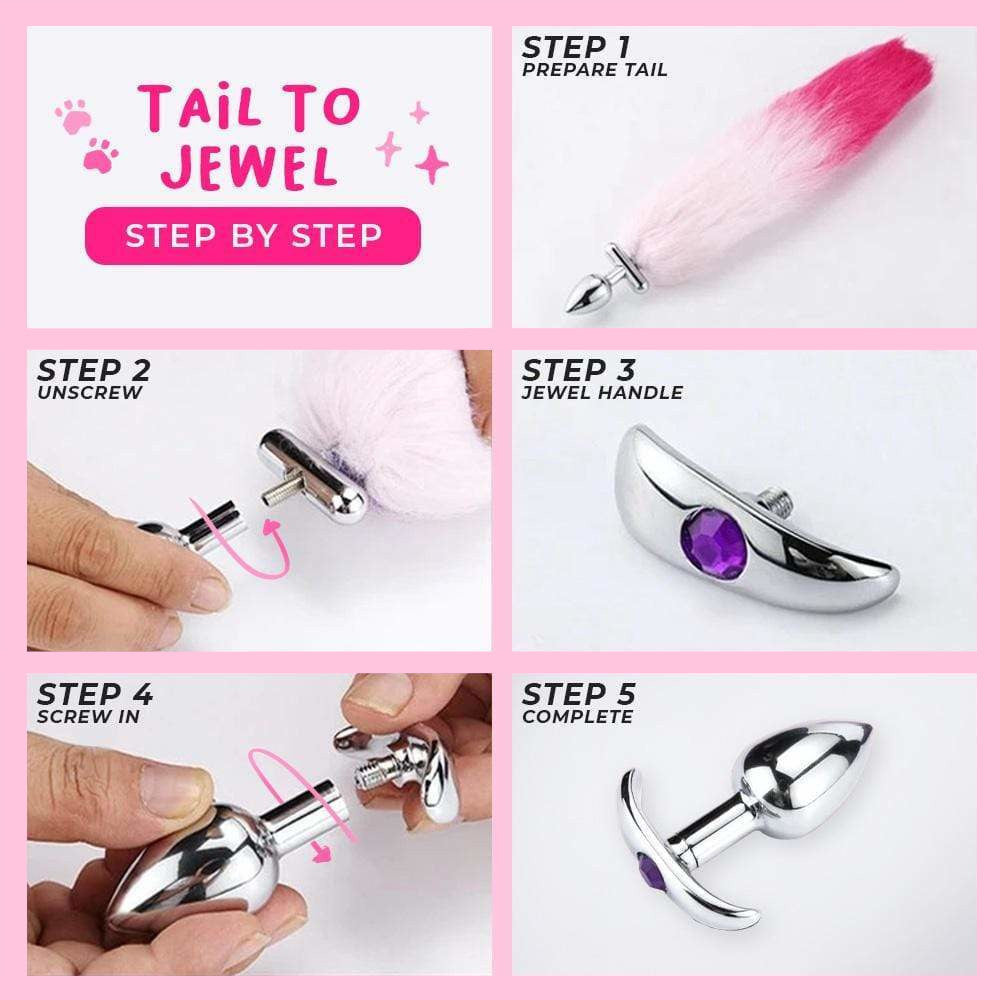 TAIL TO JEWEL

STEP BY STEP

STEP 1
PREPARE TAIL

STEP 2
UNSCREW

STEP 3
JEWEL HANDLE

STEP 4
SCREW IN

STEP 5
COMPLETE